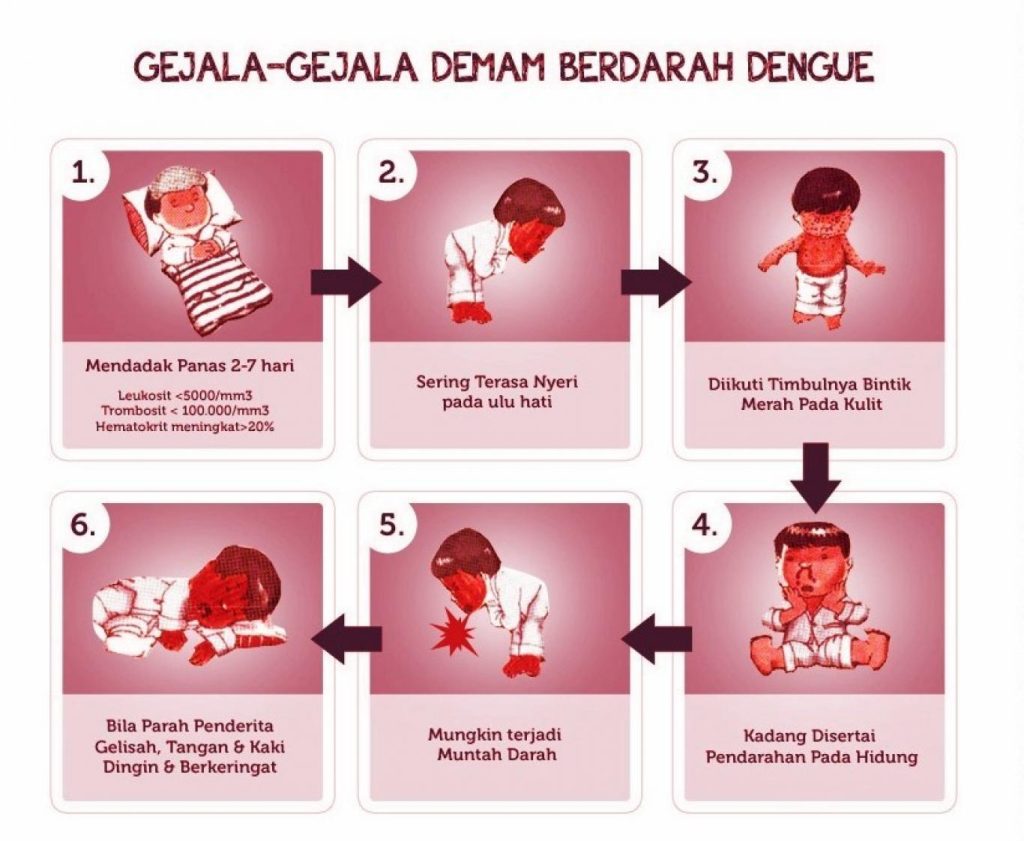 GEJALA-GEJALA DEMAM BERDARAH DENGUE

1.

Mendadak Panas 2-7 hari

Leukosit <5000/mm3
Trombosit < 100.000/mm3
Hematokrit meningkat>20%

2.

Sering Terasa Nyeri pada ulu hati

3.

Diikuti Timbulnya Bintik Merah Pada Kulit

4.

Kadang Disertai Pendarahan Pada Hidung

5.

Mungkin terjadi Muntah Darah

6.

Bila Parah Penderita Gelisah, Tangan & Kaki Dingin & Berkeringat